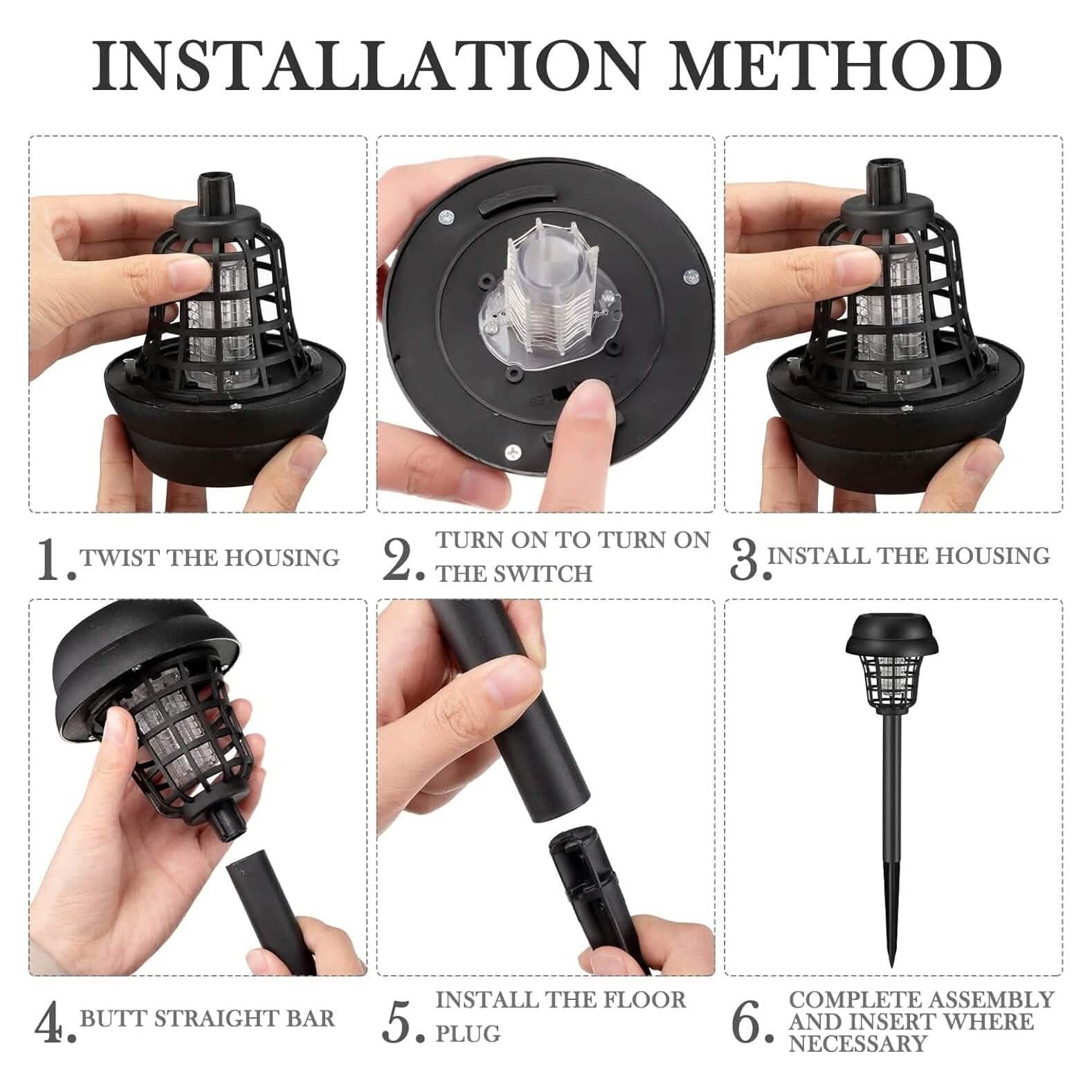 INSTALLATION METHOD

1. TWIST THE HOUSING

2. TURN ON TO TURN ON THE SWITCH

3. INSTALL THE HOUSING

4. BUTT STRAIGHT BAR

5. INSTALL THE FLOOR PLUG

6. COMPLETE ASSEMBLY AND INSERT WHERE NECESSARY